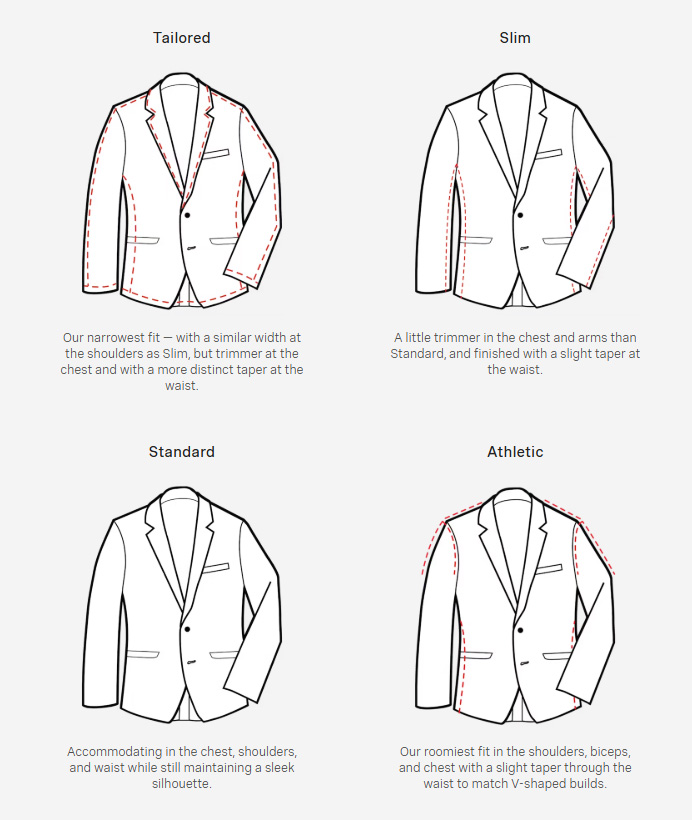 Tailored

Our narrowest fit — with a similar width at the shoulders as Slim, but trimmer at the chest and with a more distinct taper at the waist.

Slim

A little trimmer in the chest and arms than Standard, and finished with a slight taper at the waist.

Standard

Accommodating in the chest, shoulders, and waist while still maintaining a sleek silhouette.

Athletic

Our roomiest fit in the shoulders, biceps, and chest with a slight taper through the waist to match V-shaped builds.