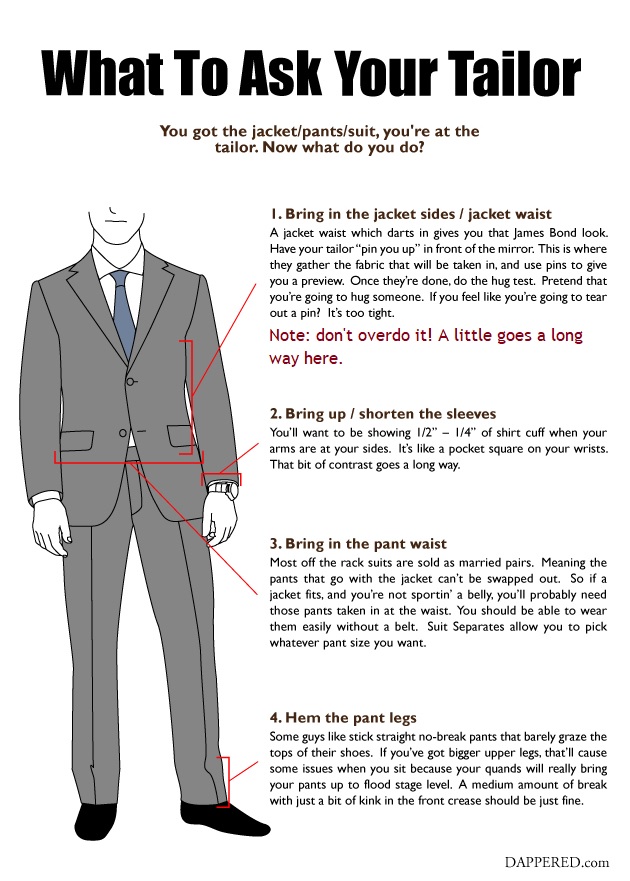 What To Ask Your Tailor

You got the jacket/pants/suit, you're at the tailor. Now what do you do?

1. Bring in the jacket sides / jacket waist

A jacket waist which darts in gives you that James Bond look. Have your tailor "pin you up" in front of the mirror. This is where they gather the fabric that will be taken in, and use pins to give you a preview. Once they're done, do the hug test. Pretend that you're going to hug someone. If you feel like you're going to tear out a pin? It's too tight.

Note: don't overdo it! A little goes a long way here.

2. Bring up / shorten the sleeves

You'll want to be showing 1/2" – 1/4" of shirt cuff when your arms are at your sides. It's like a pocket square on your wrists. That bit of contrast goes a long way.

3. Bring in the pant waist

Most off the rack suits are sold as married pairs. Meaning the pants that go with the jacket can't be swapped out. So if a jacket fits, and you're not sportin' a belly, you'll probably need those pants taken in at the waist. You should be able to wear them easily without a belt. Suit Separates allow you to pick whatever pant size you want.

4. Hem the pant legs

Some guys like stick straight no-break pants that barely graze the tops of their shoes. If you've got bigger upper legs, that'll cause some issues when you sit because your quands will really bring your pants up to flood stage level. A medium amount of break with just a bit of kink in the front crease should be just fine.

DAPPERED.com